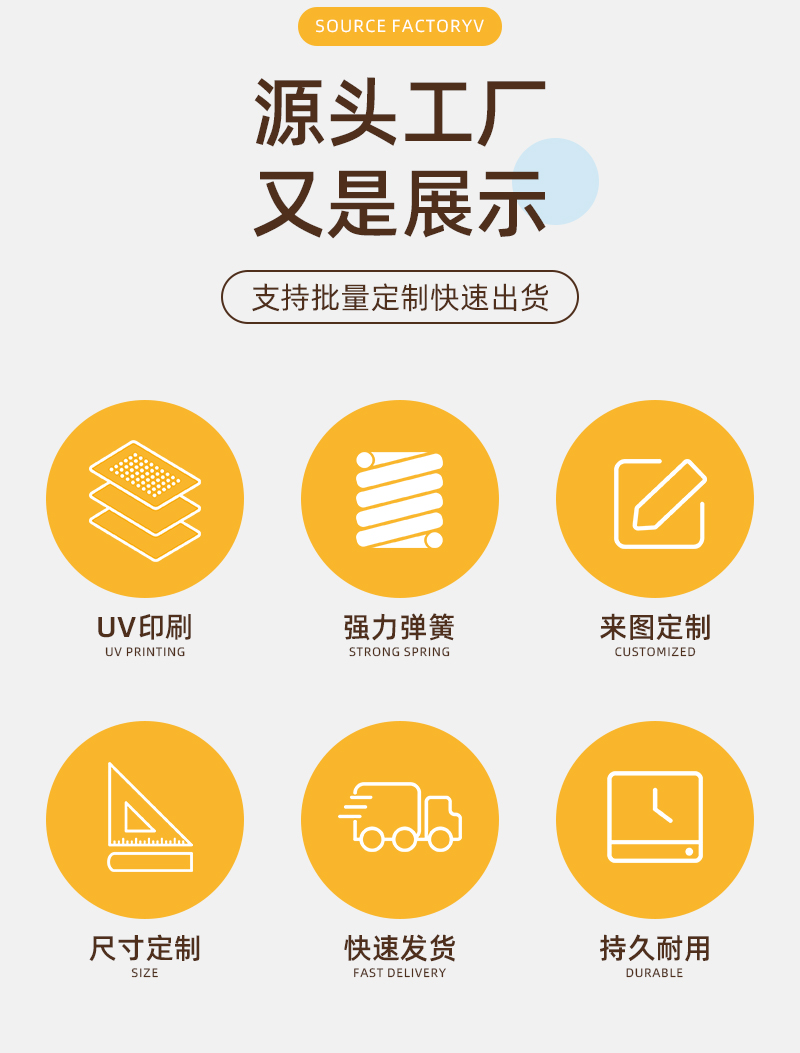 SOURCE FACTORYV

源头工厂
又是展示

支持批量定制快速出货

UV印刷
UV PRINTING

强力弹簧
STRONG SPRING

来图定制
CUSTOMIZED

尺寸定制
SIZE

快速发货
FAST DELIVERY

持久耐用
DURABLE